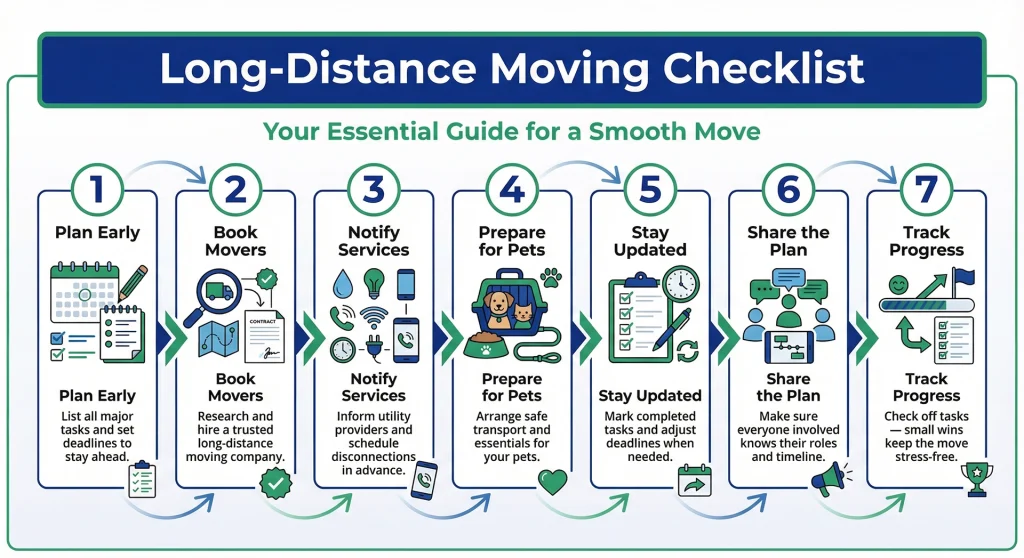 Long-Distance Moving Checklist

Your Essential Guide for a Smooth Move

1

Plan Early

Plan Early

List all major tasks and set deadlines to stay ahead.

2

Book Movers

CONTRACT

Book Movers

Research and hire a trusted long-distance moving company.

3

Notify Services

Notify Services

Inform utility providers and schedule disconnections in advance.

4

Prepare for Pets

Prepare for Pets

Arrange safe transport and essentials for your pets.

5

Stay Updated

Stay Updated

Mark completed tasks and adjust deadlines when needed.

6

Share the Plan

Share the Plan

Make sure everyone involved knows their roles and timeline.

7

Track Progress

Track Progress

Check off tasks — small wins keep the move stress-free.