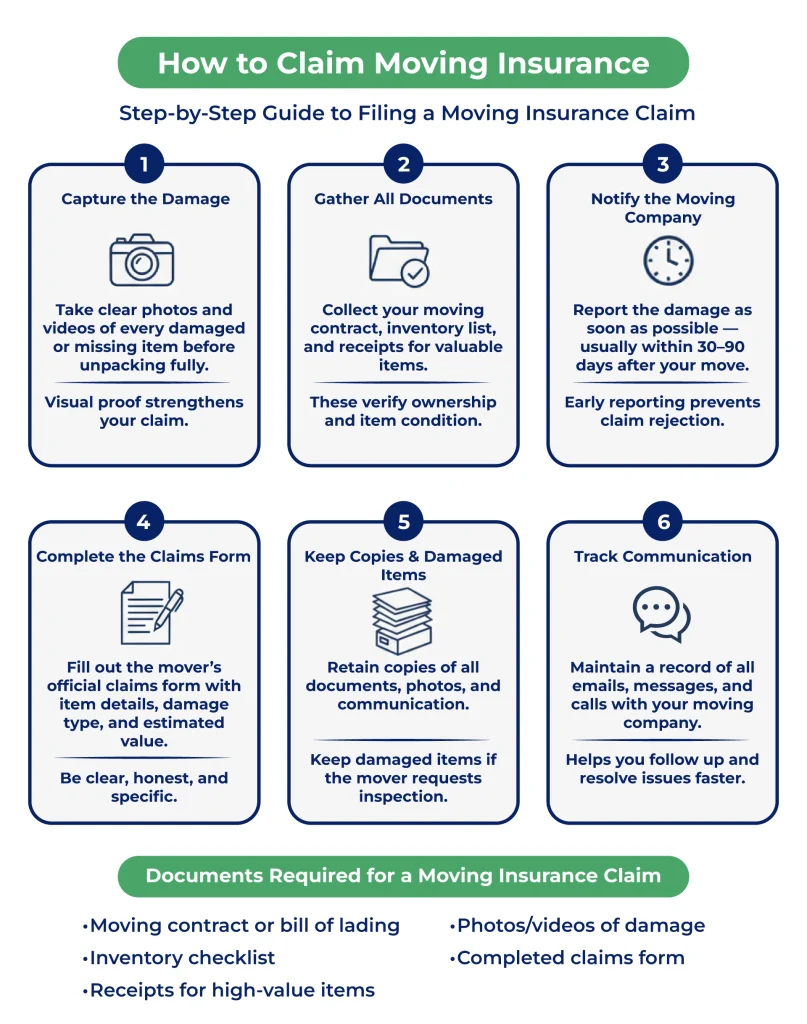 How to Claim Moving Insurance

Step-by-Step Guide to Filing a Moving Insurance Claim

1
Capture the Damage

Take clear photos and videos of every damaged or missing item before unpacking fully.

Visual proof strengthens your claim.

2
Gather All Documents

Collect your moving contract, inventory list, and receipts for valuable items.

These verify ownership and item condition.

3
Notify the Moving Company

Report the damage as soon as possible — usually within 30–90 days after your move.

Early reporting prevents claim rejection.

4
Complete the Claims Form

Fill out the mover's official claims form with item details, damage type, and estimated value.

Be clear, honest, and specific.

5
Keep Copies & Damaged Items

Retain copies of all documents, photos, and communication.

Keep damaged items if the mover requests inspection.

6
Track Communication

Maintain a record of all emails, messages, and calls with your moving company.

Helps you follow up and resolve issues faster.

Documents Required for a Moving Insurance Claim

•Moving contract or bill of lading
•Inventory checklist
•Receipts for high-value items

•Photos/videos of damage
•Completed claims form